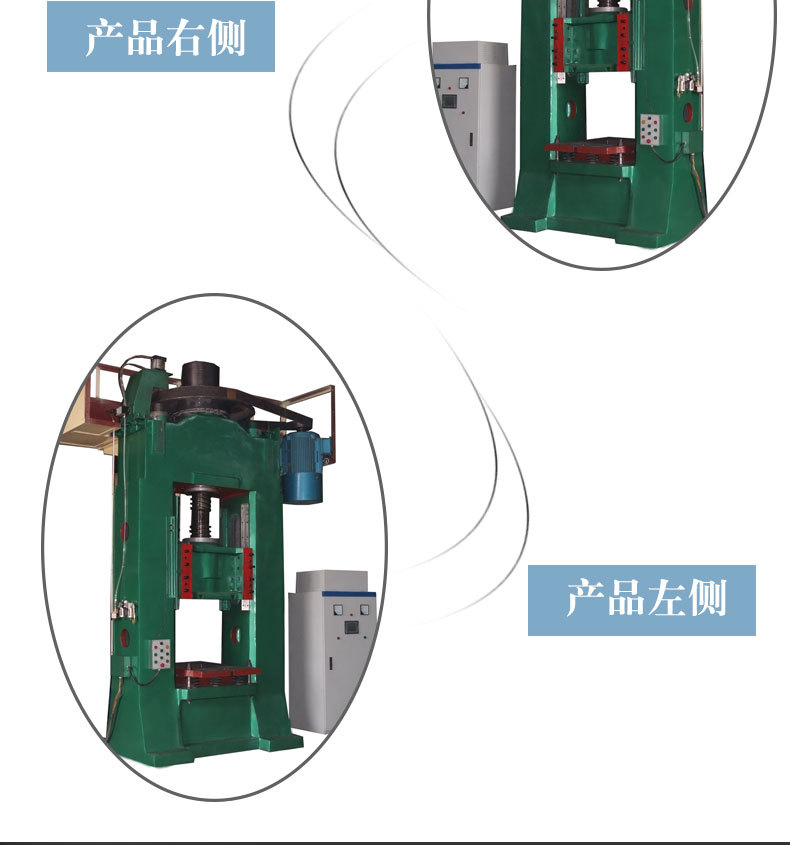 产品右侧

产品左侧